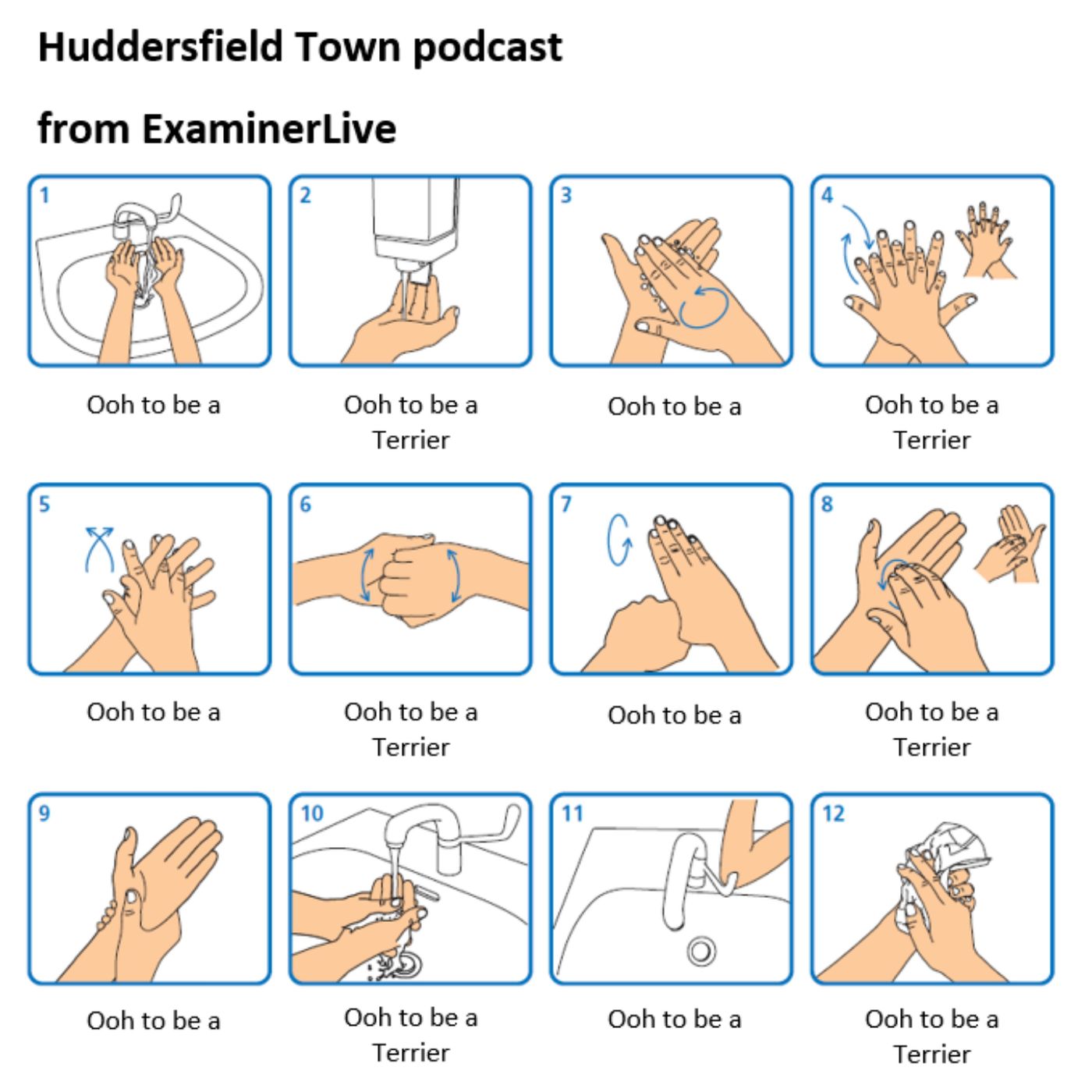 Huddersfield Town podcast

from ExaminerLive

1

Ooh to be a

2

Ooh to be a Terrier

3

Ooh to be a

4

Ooh to be a Terrier

5

Ooh to be a

6

Ooh to be a Terrier

7

Ooh to be a

8

Ooh to be a Terrier

9

Ooh to be a

10

Ooh to be a Terrier

11

Ooh to be a

12

Ooh to be a Terrier